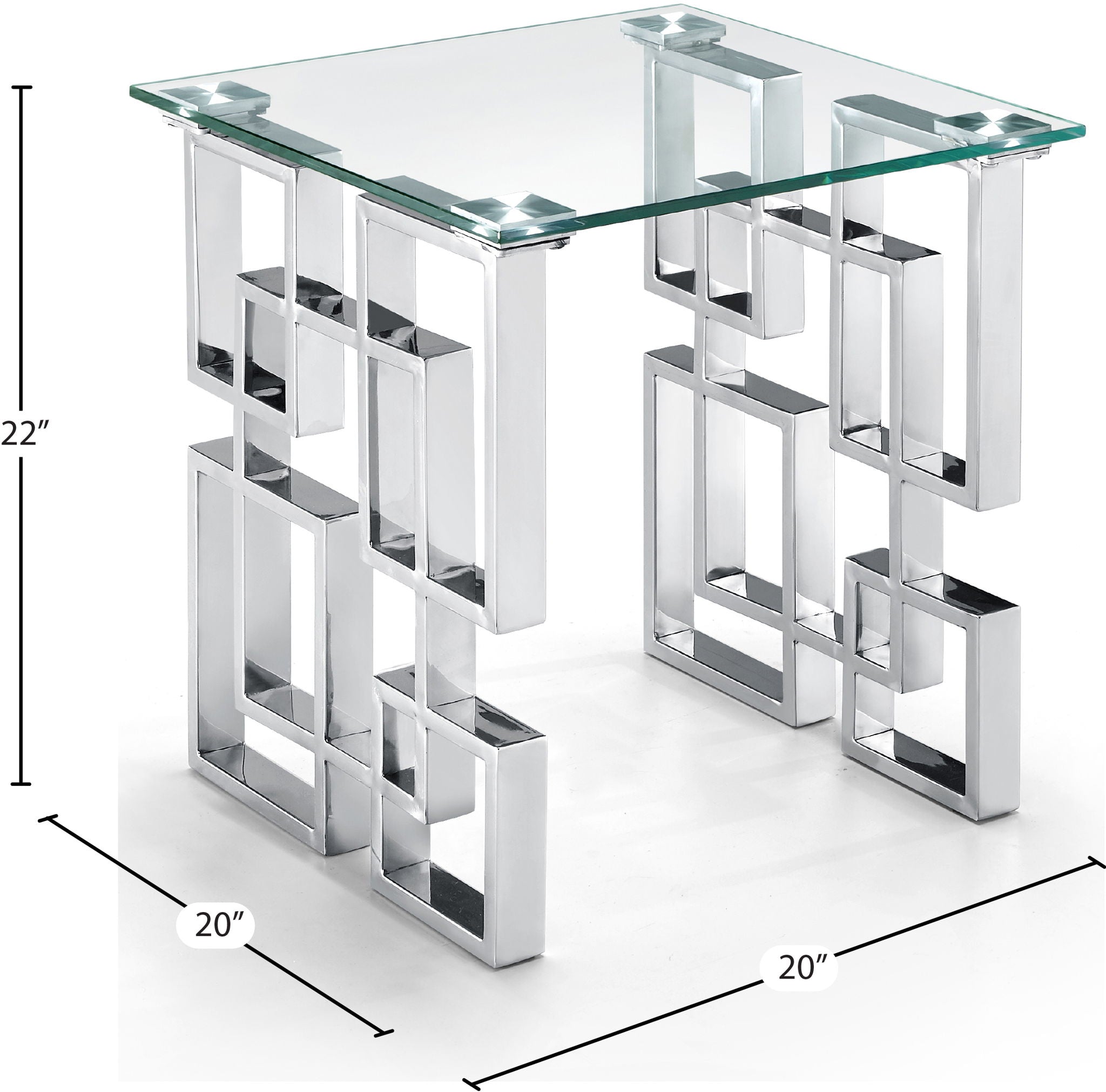 22″

20″

20″