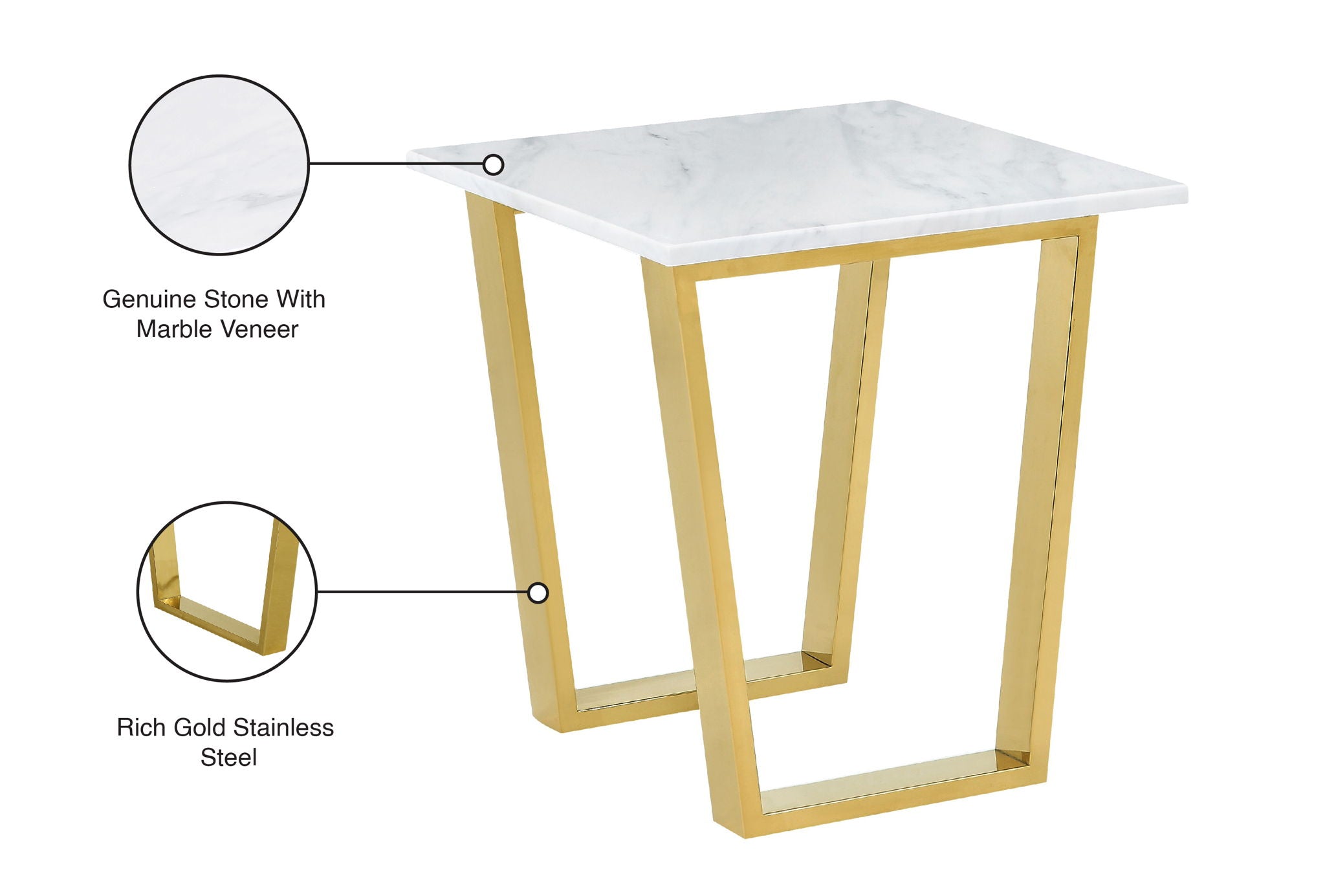 Genuine Stone With Marble Veneer

Rich Gold Stainless Steel