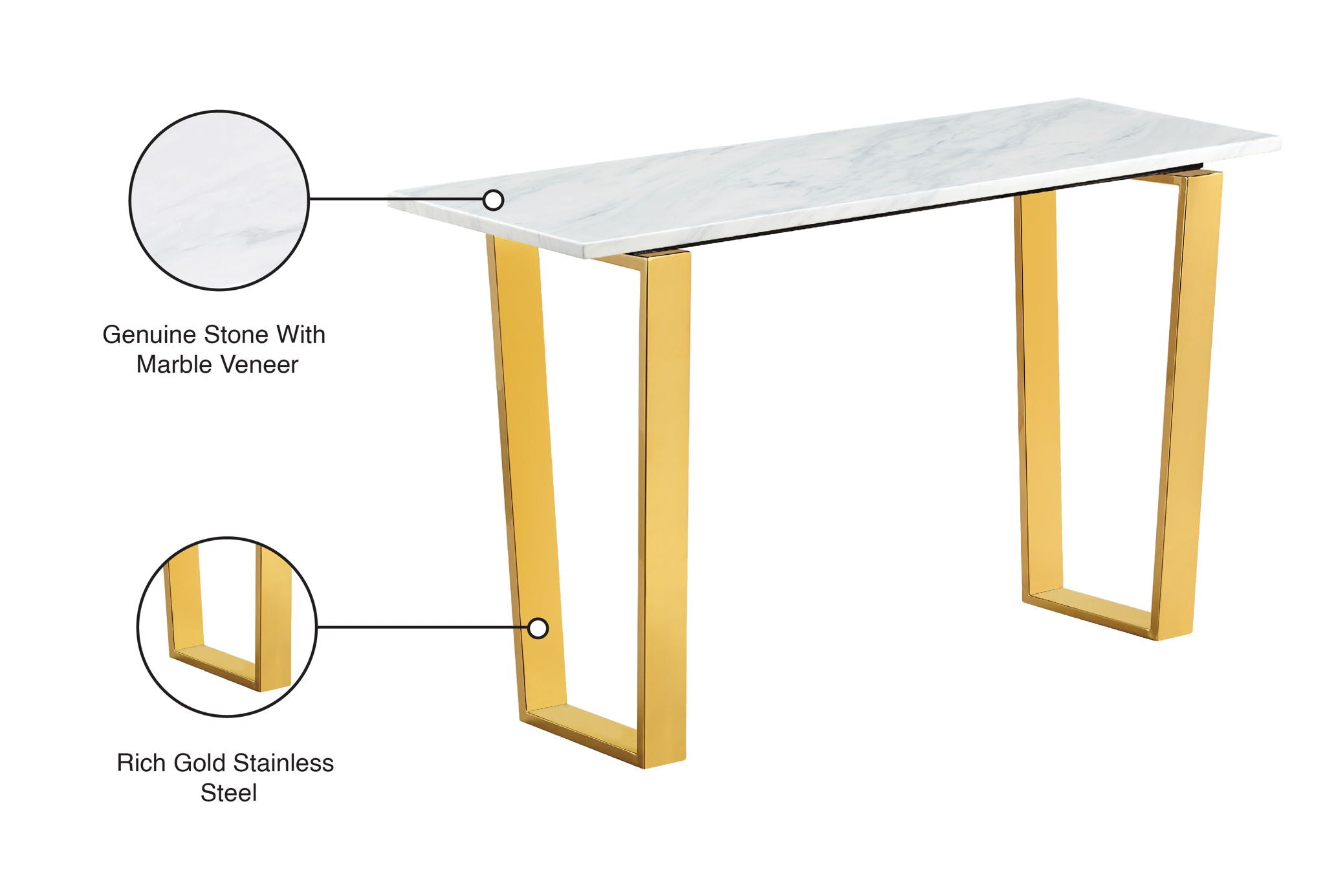 Genuine Stone With Marble Veneer

Rich Gold Stainless Steel