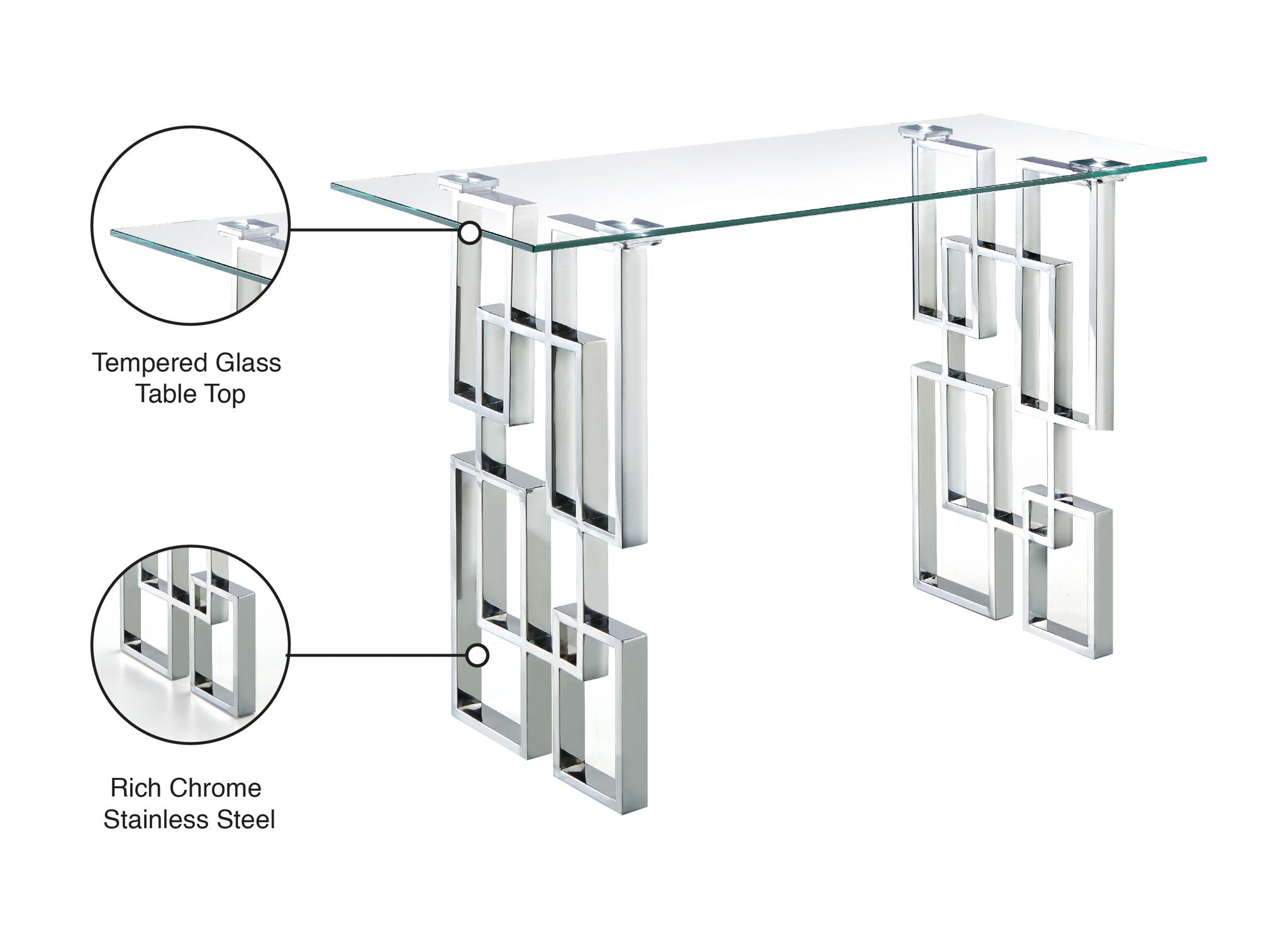 Tempered Glass
Table Top

Rich Chrome
Stainless Steel