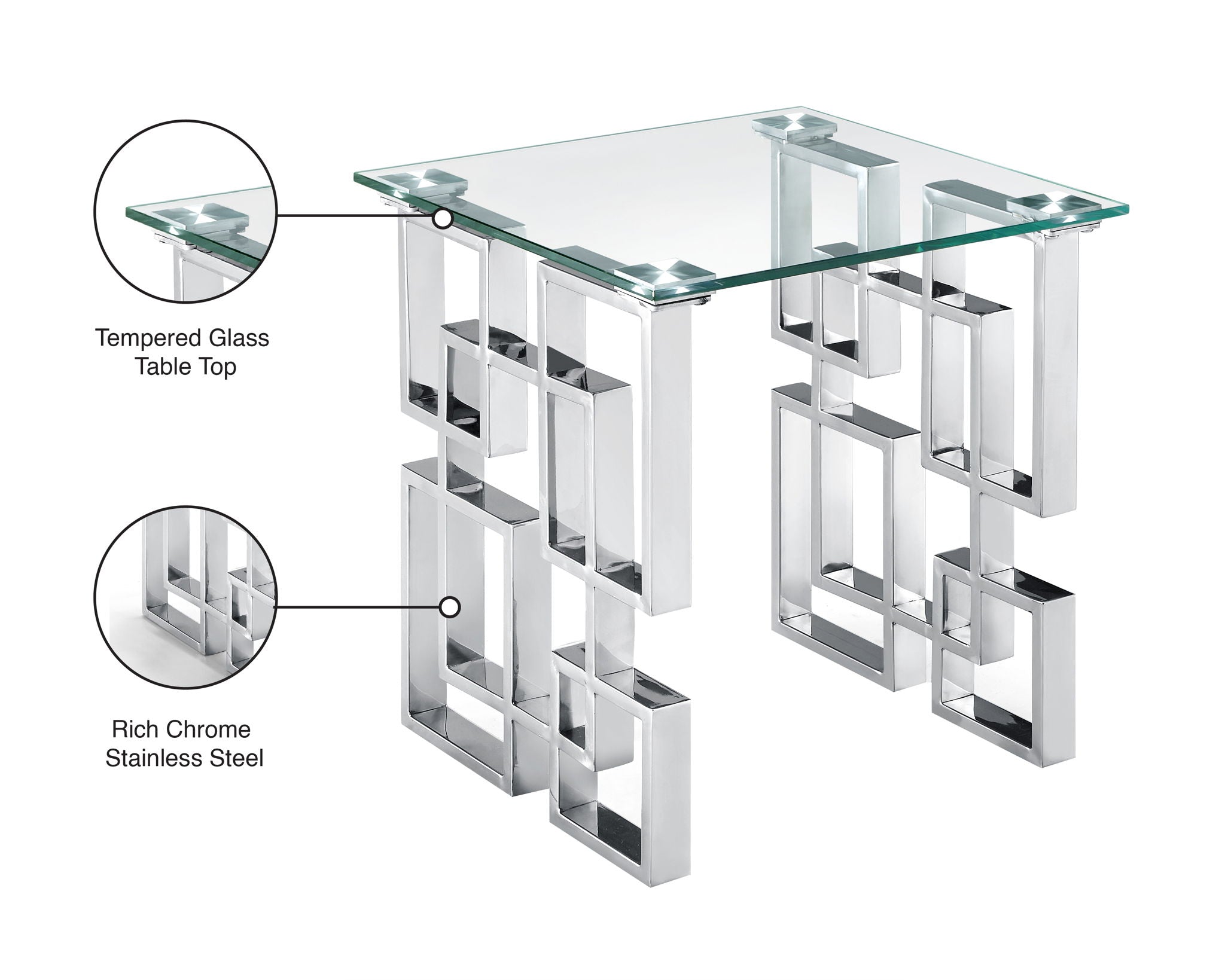 Tempered Glass
Table Top

Rich Chrome
Stainless Steel