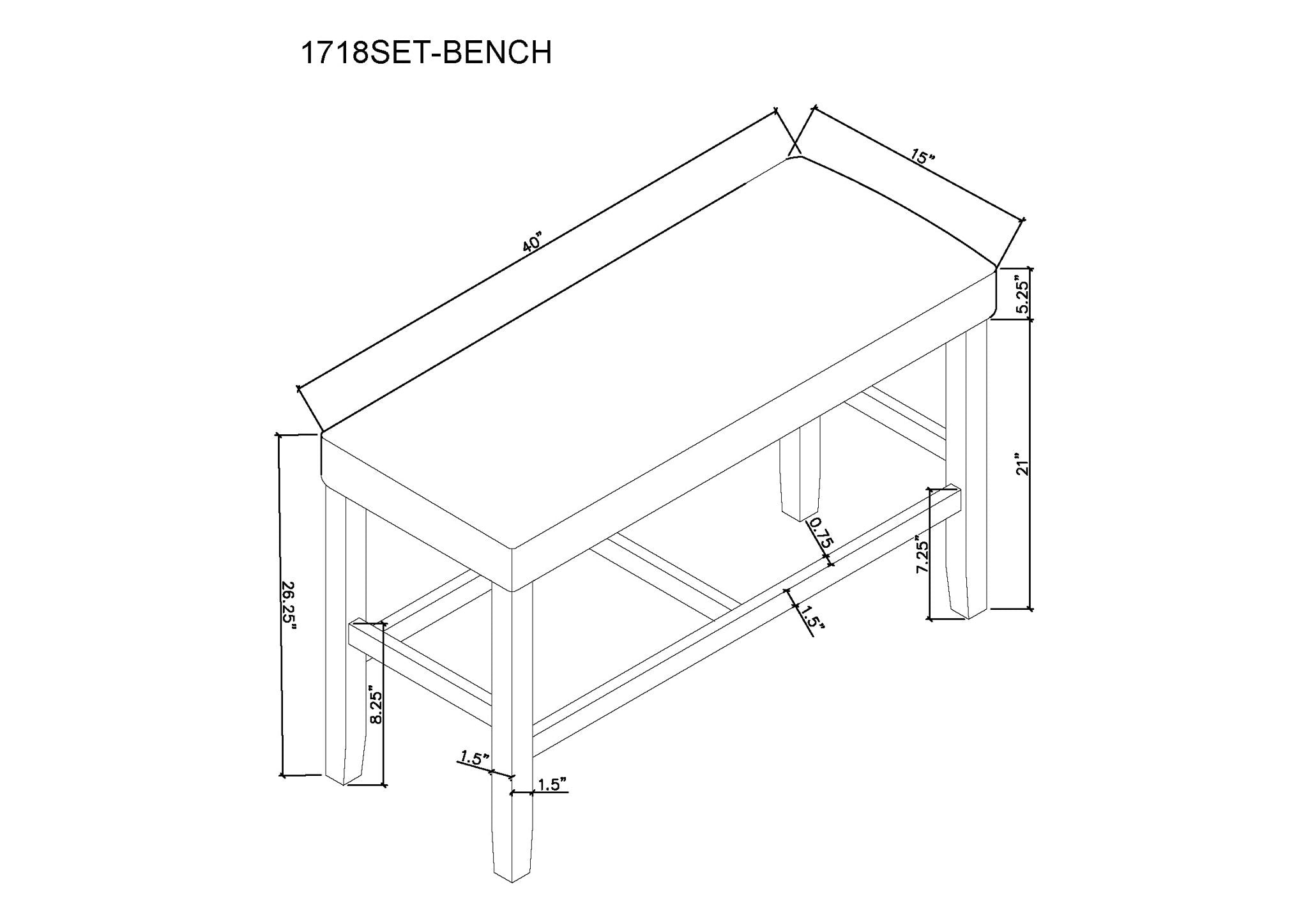 1718SET-BENCH

40"

15"

5.25"

21"

26.25"

0.75

7.25"

1.5"

8.25"

1.5"

1.5"