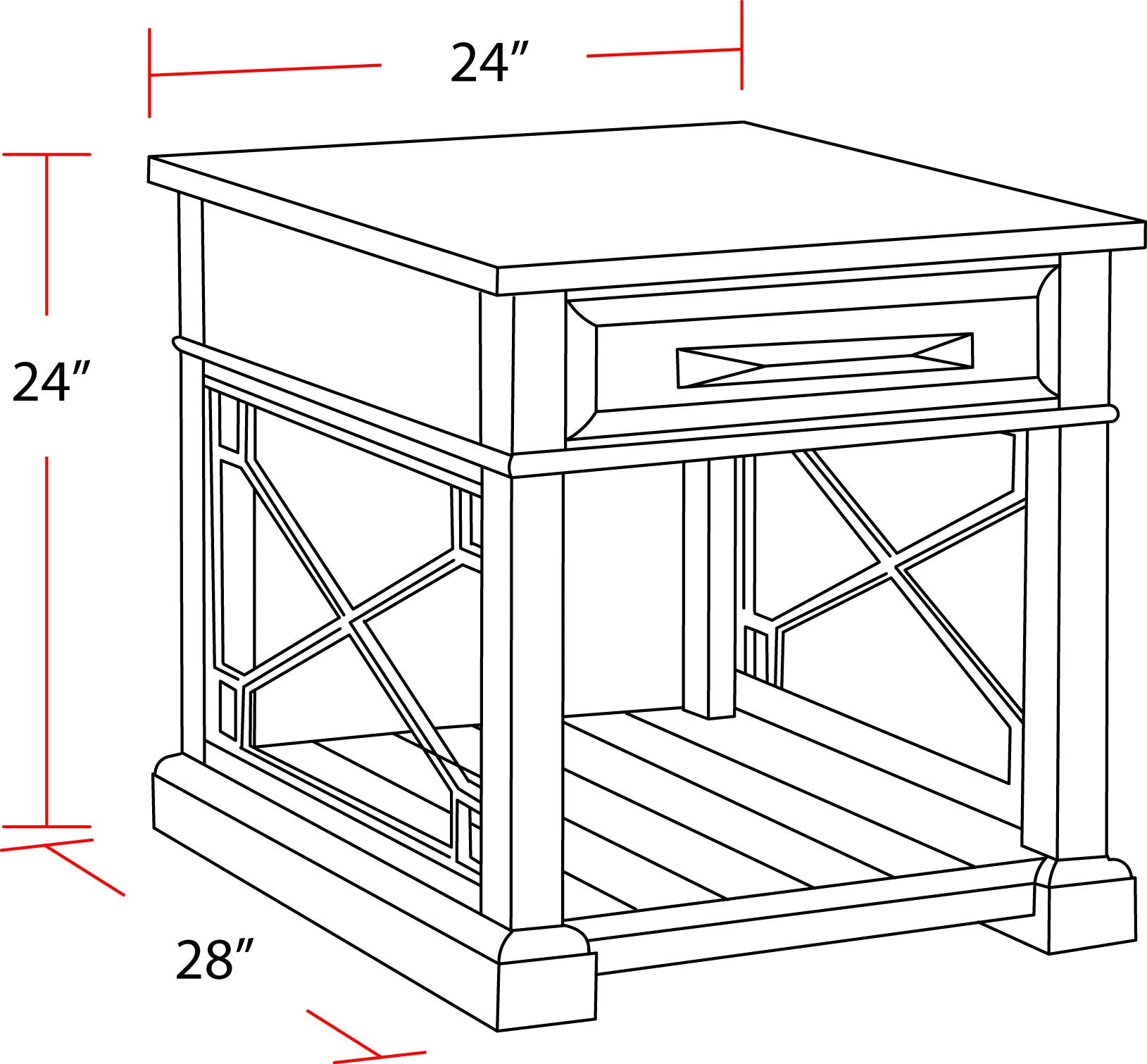 24″

24″

28″