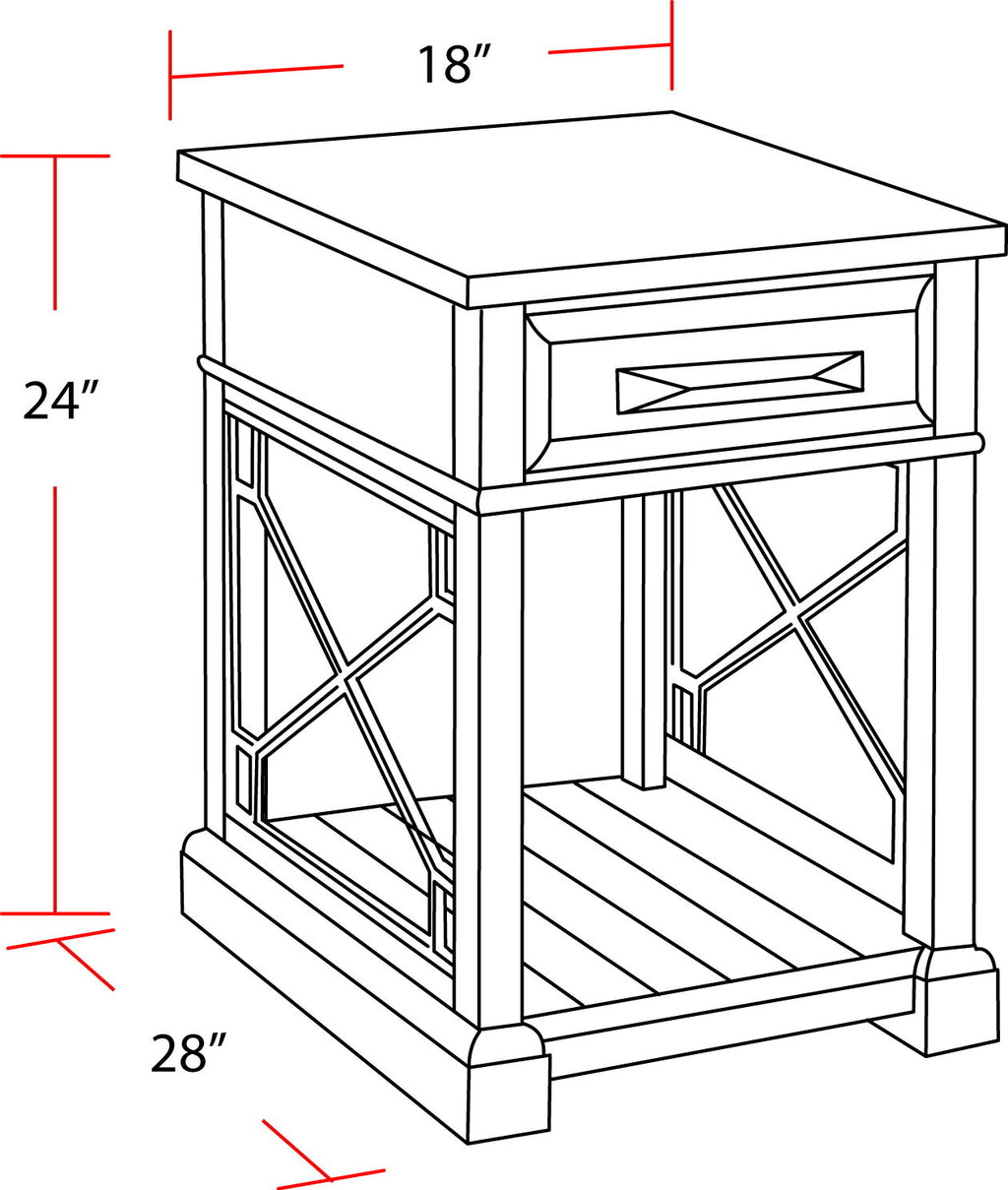 18″

24″

28″